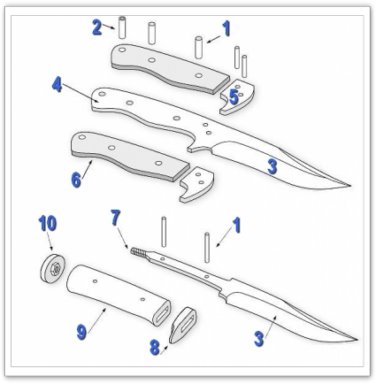 2
1
4
5
3
6
10
7
1
9
8
3